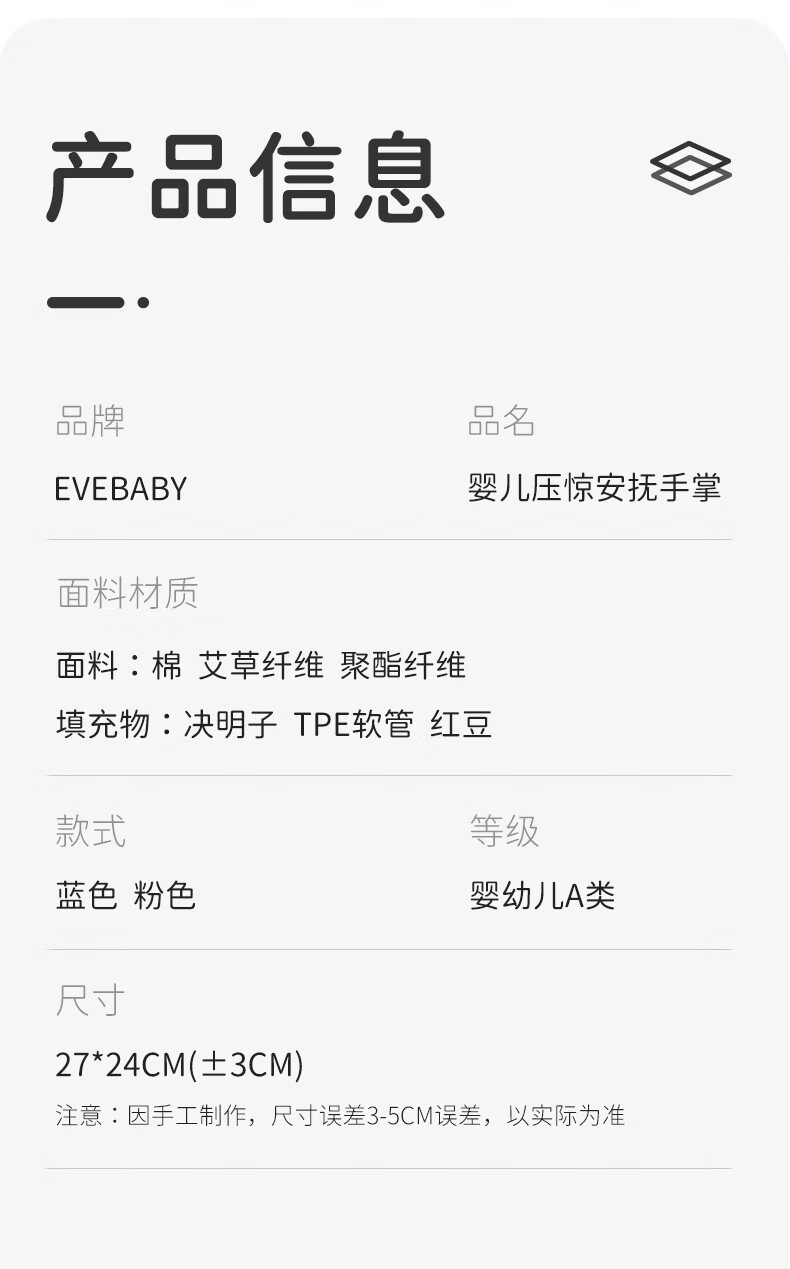 产品信息

品牌

EVEBABY

品名

婴儿压惊安抚手掌

面料材质

面料：棉 艾草纤维 聚酯纤维

填充物：决明子 TPE软管 红豆

款式

蓝色 粉色

等级

婴幼儿A类

尺寸

27*24CM(±3CM)

注意：因手工制作，尺寸误差3-5CM误差，以实际为准