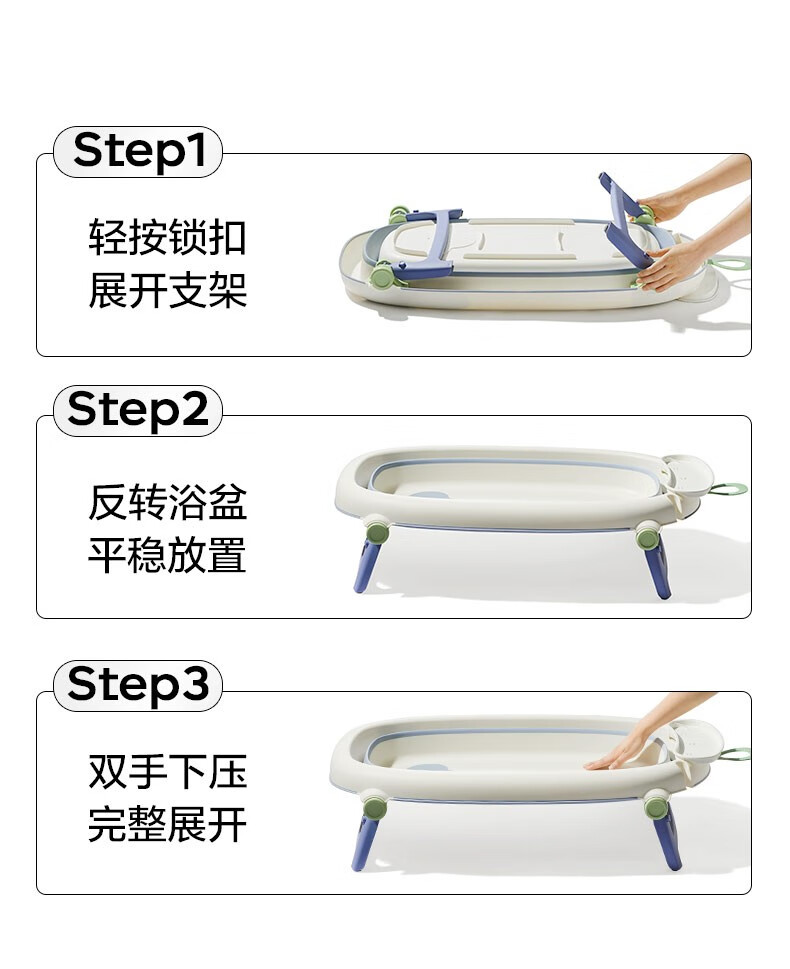 Step1

轻按锁扣
展开支架

Step2

反转浴盆
平稳放置

Step3

双手下压
完整展开