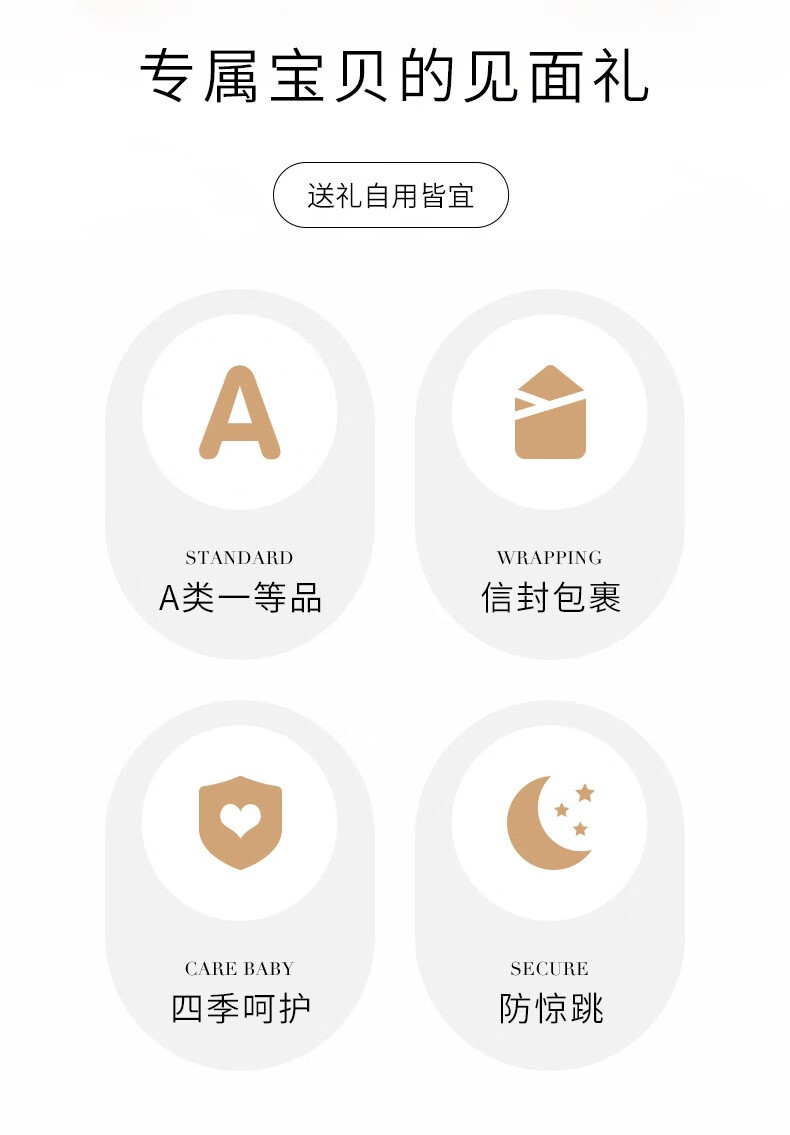 专属宝贝的见面礼

送礼自用皆宜

A

STANDARD
A类一等品

WRAPPING
信封包裹

CARE BABY
四季呵护

SECURE
防惊跳