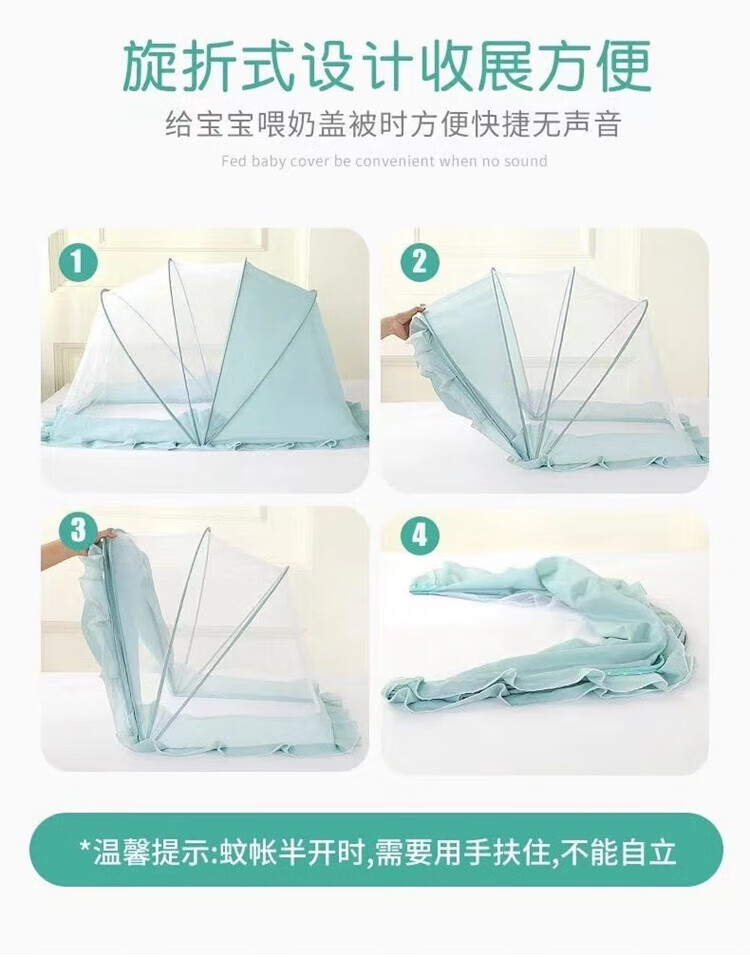 旋折式设计收展方便

给宝宝喂奶盖被时方便快捷无声音

Fed baby cover be convenient when no sound

1

2

3

4

*温馨提示:蚊帐半开时,需要用手扶住,不能自立