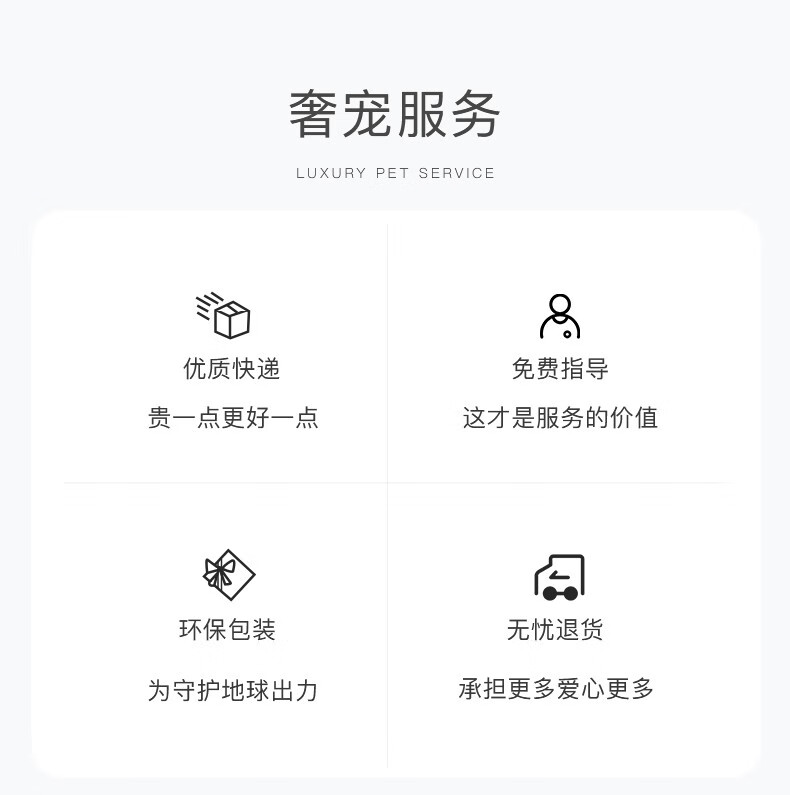 奢宠服务

LUXURY PET SERVICE

优质快递

贵一点更好一点

免费指导

这才是服务的价值

环保包装

为守护地球出力

无忧退货

承担更多爱心更多